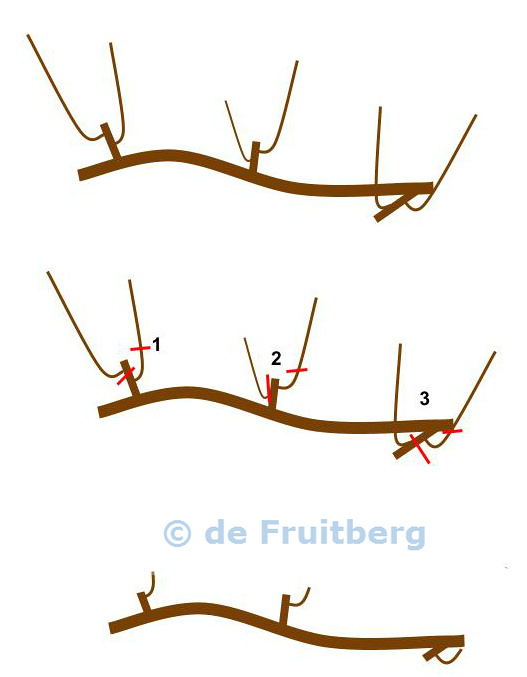 1
2
3
© de Fruitberg